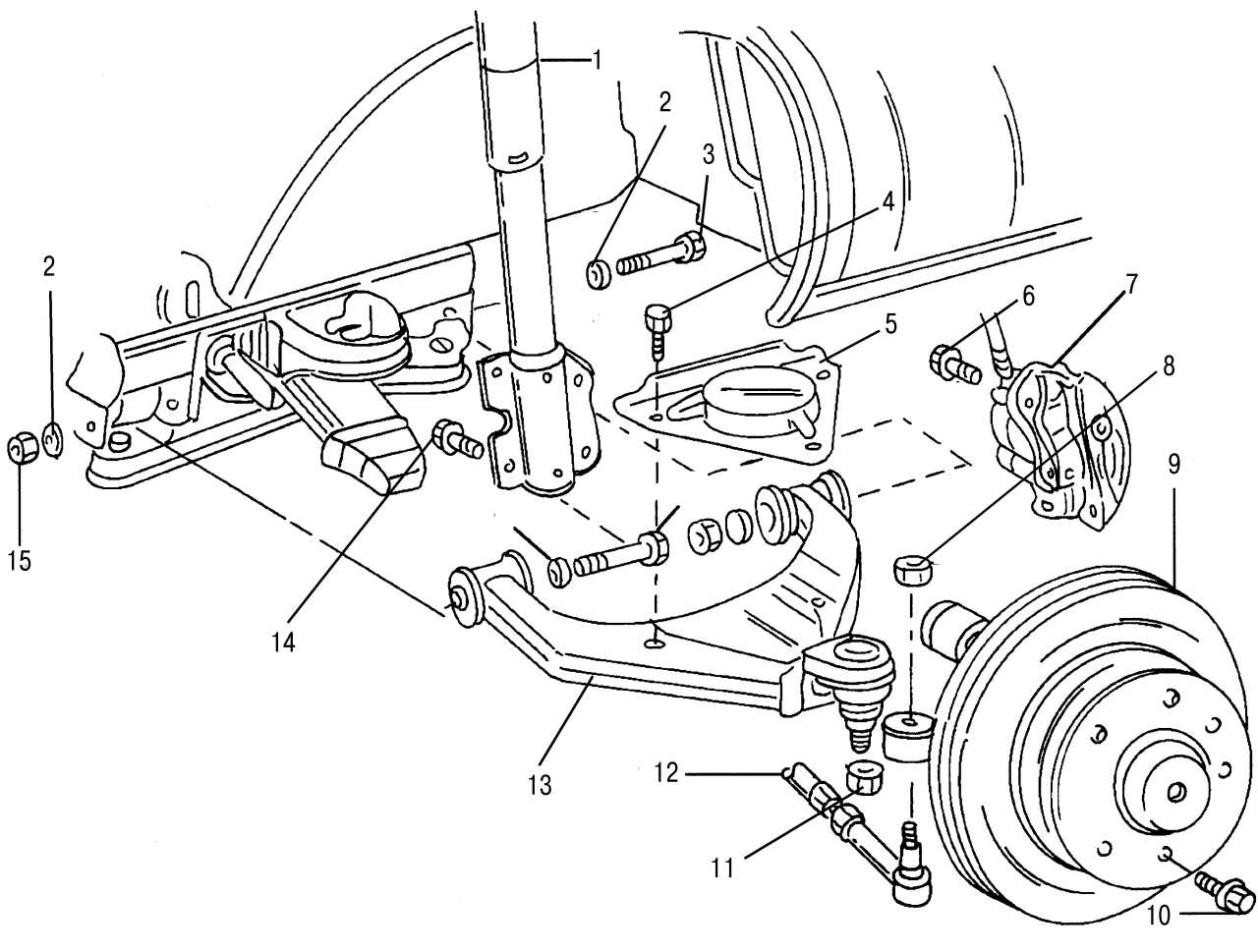 1
2
3
4
2
5
6
7
8
9
15
14
13
12
11
10