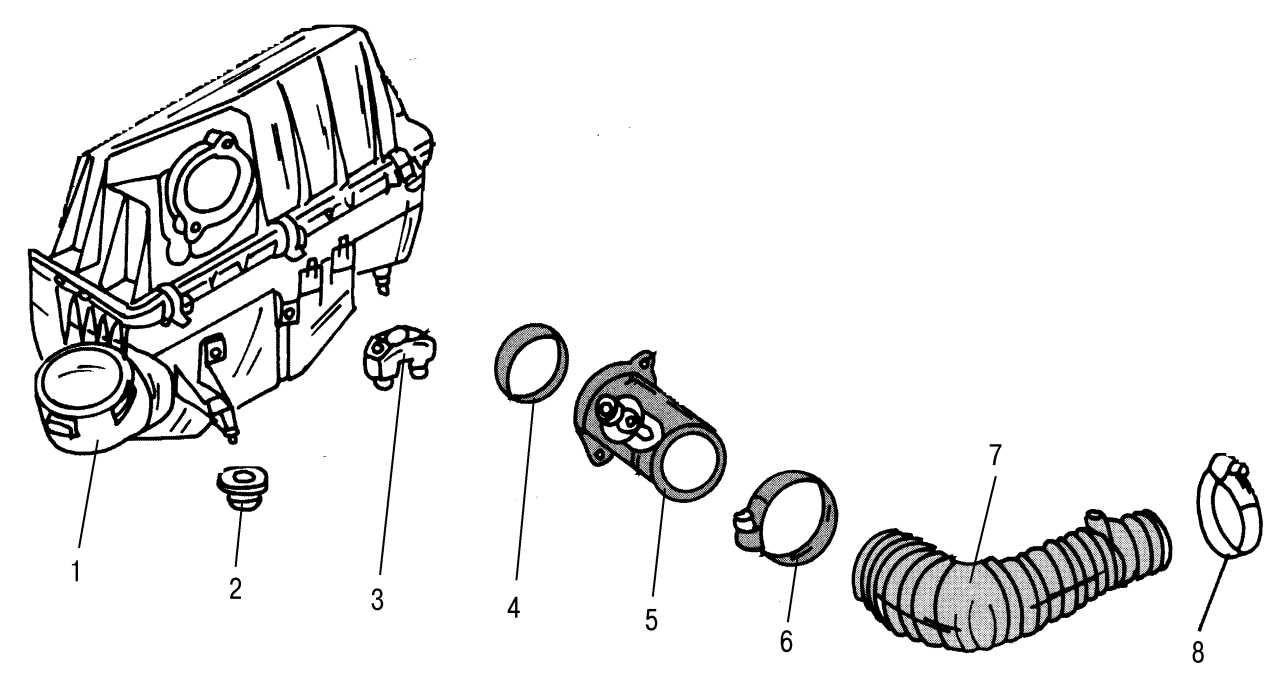 1
2
3
4
5
6
7
8